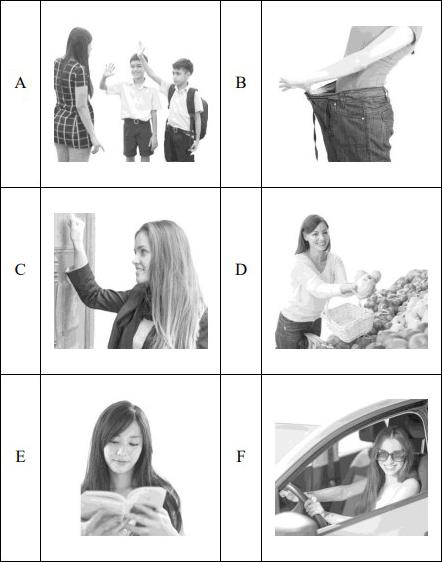 A

B

C

D

E

F